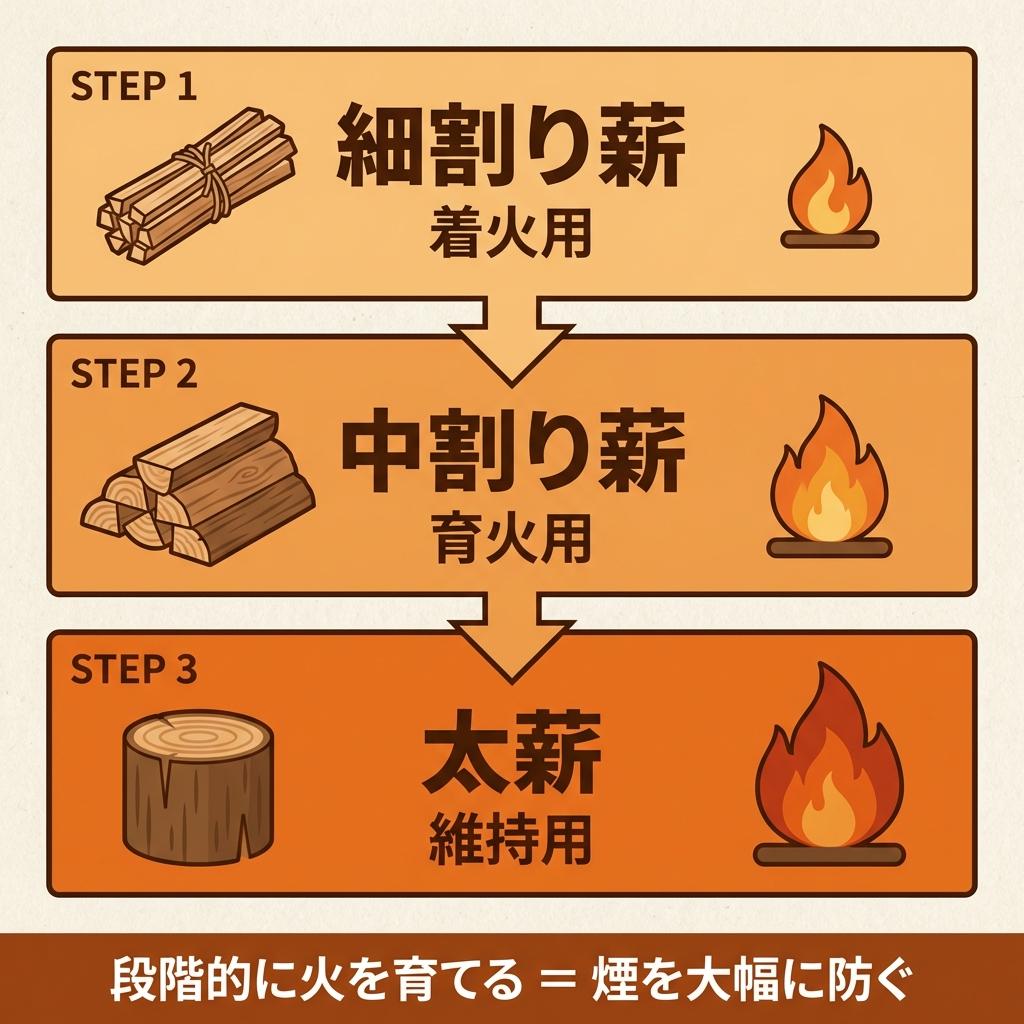 STEP 1
細割り薪
着火用

STEP 2
中割り薪
育火用

STEP 3
太薪
維持用

段階的に火を育てる ＝ 煙を大幅に防ぐ