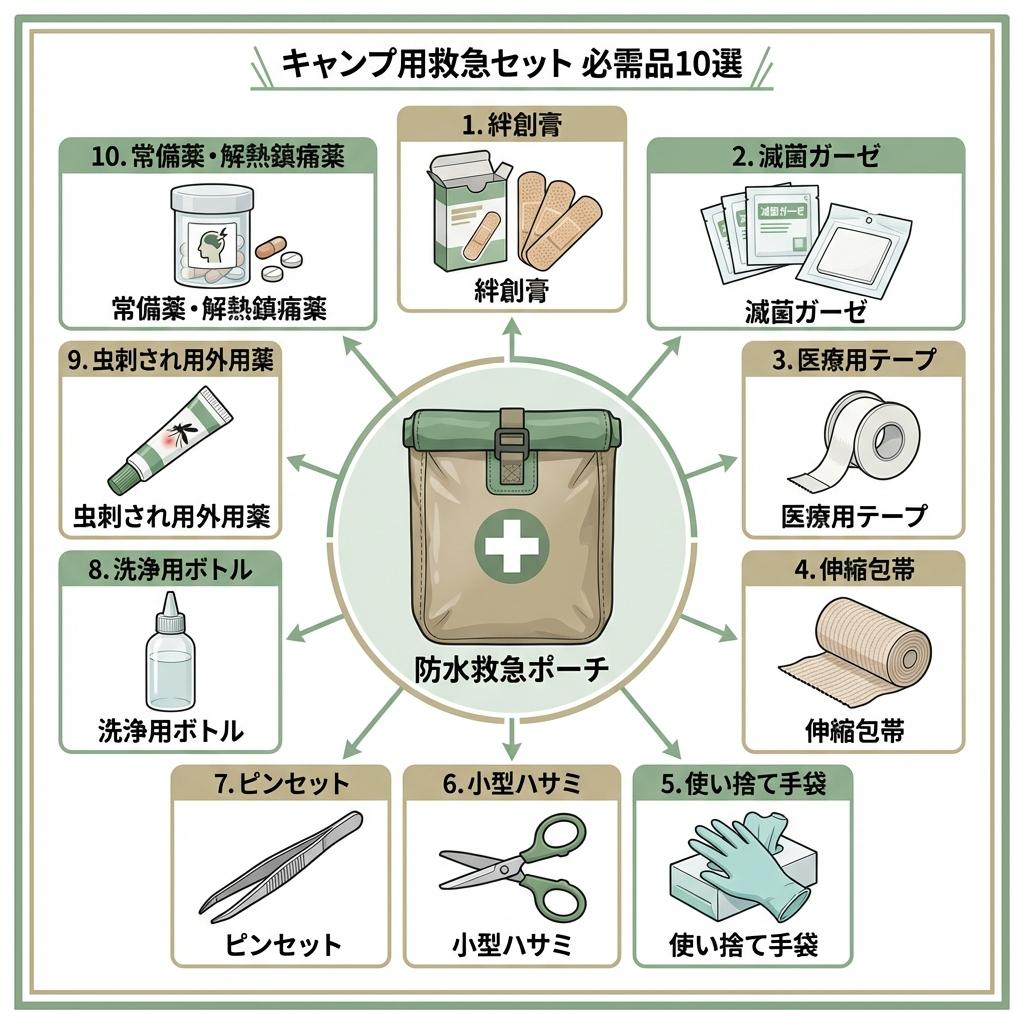 キャンプ用救急セット 必需品10選

1. 絆創膏
絆創膏

2. 滅菌ガーゼ
滅菌ガーゼ
滅菌ガーゼ

3. 医療用テープ
医療用テープ

4. 伸縮包帯
伸縮包帯

5. 使い捨て手袋
使い捨て手袋

6. 小型ハサミ
小型ハサミ

7. ピンセット
ピンセット

8. 洗浄用ボトル
洗浄用ボトル

9. 虫刺され用外用薬
虫刺され用外用薬

10. 常備薬・解熱鎮痛薬
常備薬・解熱鎮痛薬

防水救急ポーチ